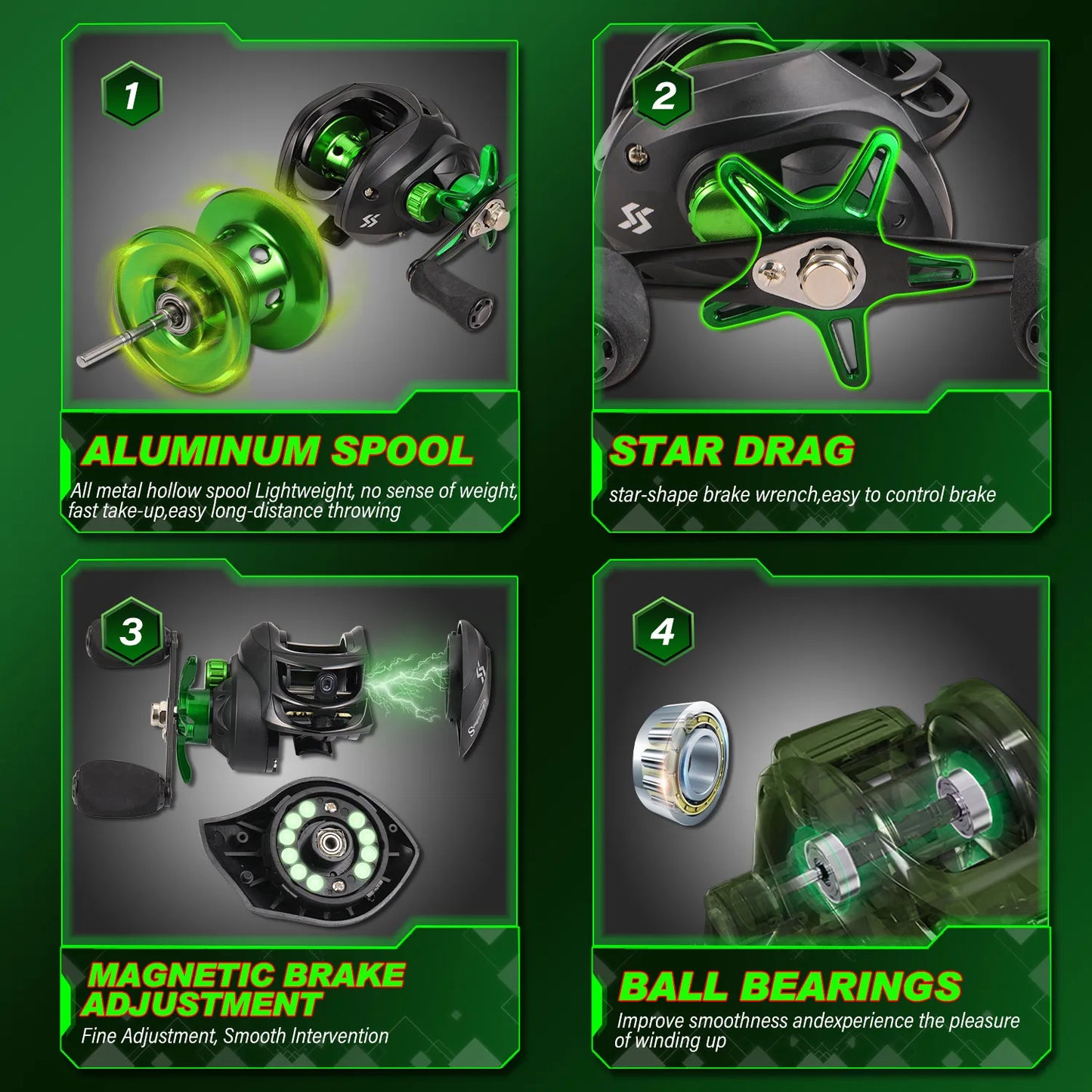 1

ALUMINUM SPOOL

All metal hollow spool Lightweight, no sense of weight, fast take-up,easy long-distance throwing

2

STAR DRAG

star-shape brake wrench,easy to control brake

3

MAGNETIC BRAKE ADJUSTMENT

Fine Adjustment, Smooth Intervention

4

BALL BEARINGS

Improve smoothness andexperience the pleasure of winding up