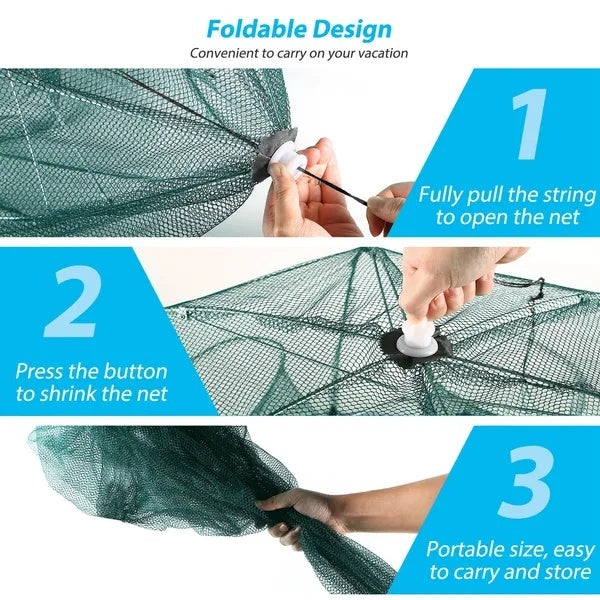 Foldable Design
Convenient to carry on your vacation

1
Fully pull the string to open the net

2
Press the button to shrink the net

3
Portable size, easy to carry and store